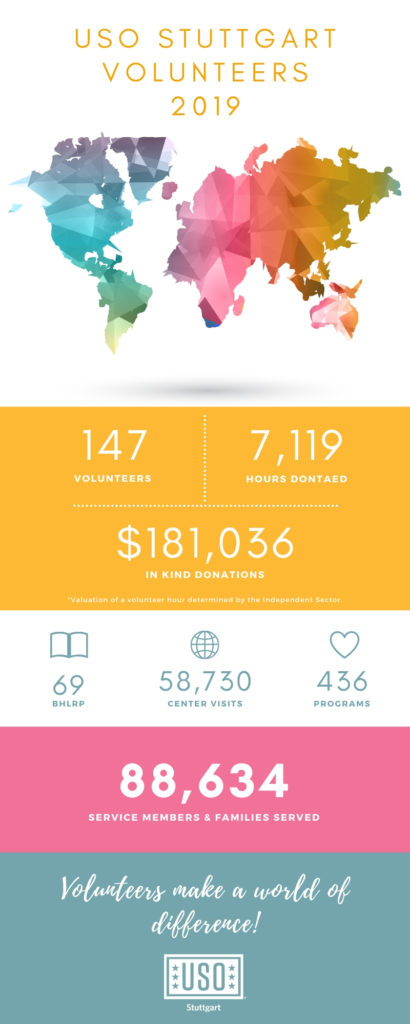 USO STUTTGART VOLUNTEERS 2019

147
VOLUNTEERS

7,119
HOURS DONTAED

$181,036
IN KIND DONATIONS

*Valuation of a volunteer hour determined by the Independent Sector.

69
BHLRP

58,730
CENTER VISITS

436
PROGRAMS

88,634
SERVICE MEMBERS & FAMILIES SERVED

Volunteers make a world of difference!

USO
Stuttgart